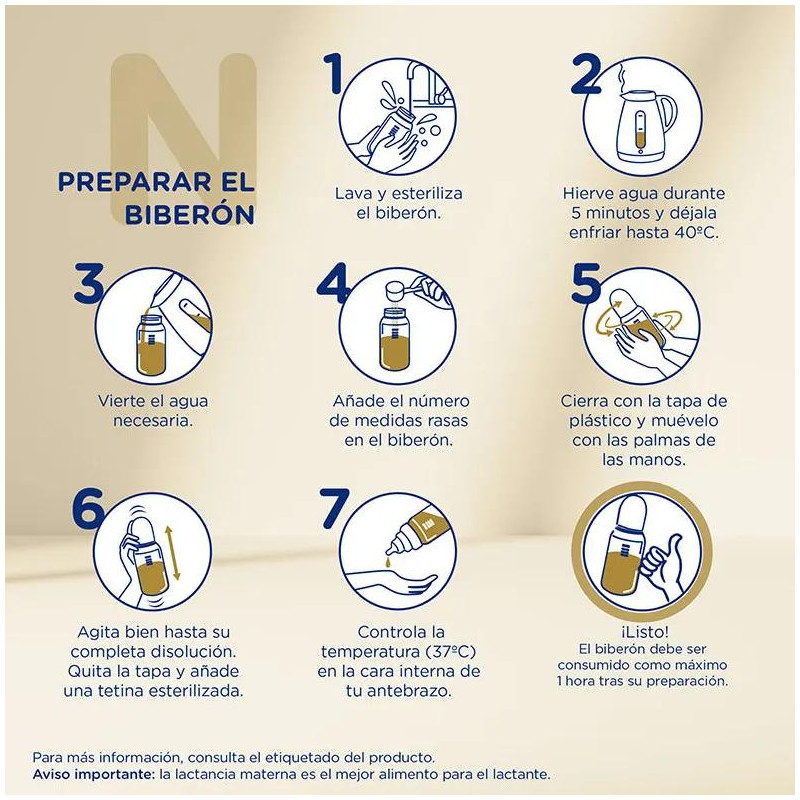 N

PREPARAR EL BIBERÓN

1
Lava y esteriliza el biberón.

2
Hierve agua durante 5 minutos y déjala enfriar hasta 40ºC.

3
Vierte el agua necesaria.

4
Añade el número de medidas rasas en el biberón.

5
Cierra con la tapa de plástico y muévelo con las palmas de las manos.

6
Agita bien hasta su completa disolución. Quita la tapa y añade una tetina esterilizada.

7
Controla la temperatura (37ºC) en la cara interna de tu antebrazo.

¡Listo!
El biberón debe ser consumido como máximo 1 hora tras su preparación.

Para más información, consulta el etiquetado del producto.
Aviso importante: la lactancia materna es el mejor alimento para el lactante.