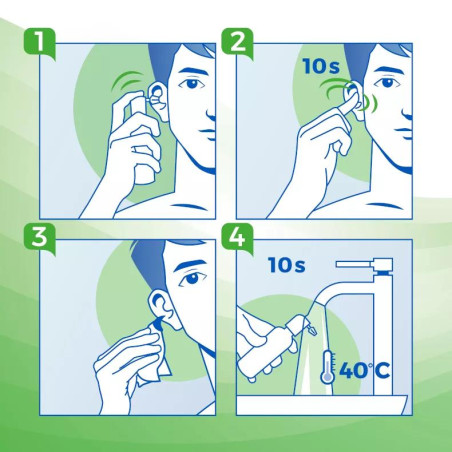 1

2

10s

3

4

10s

40°C