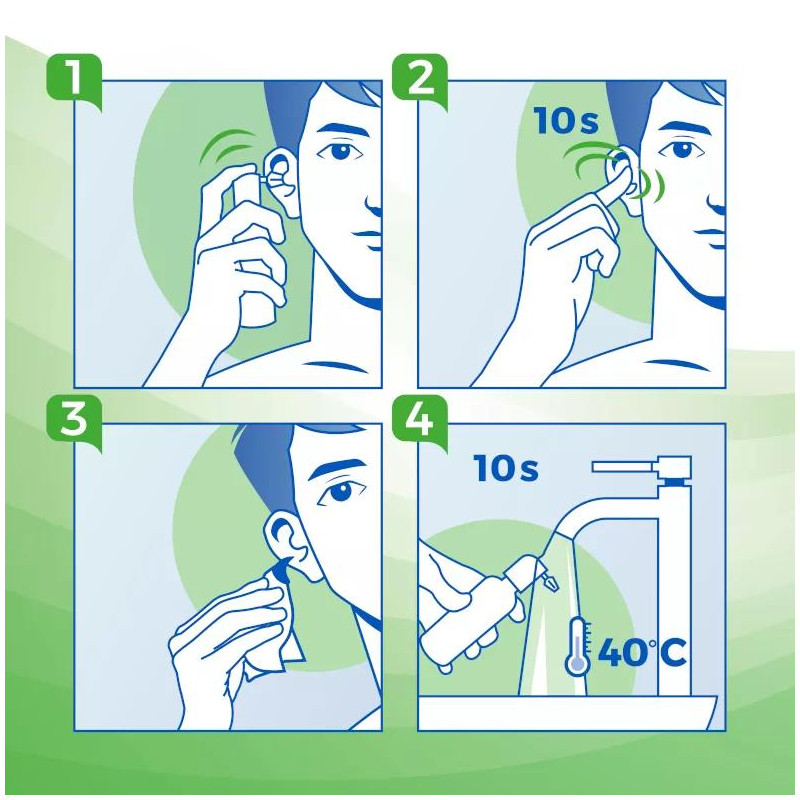 1

2

10s

3

4

10s

40°C