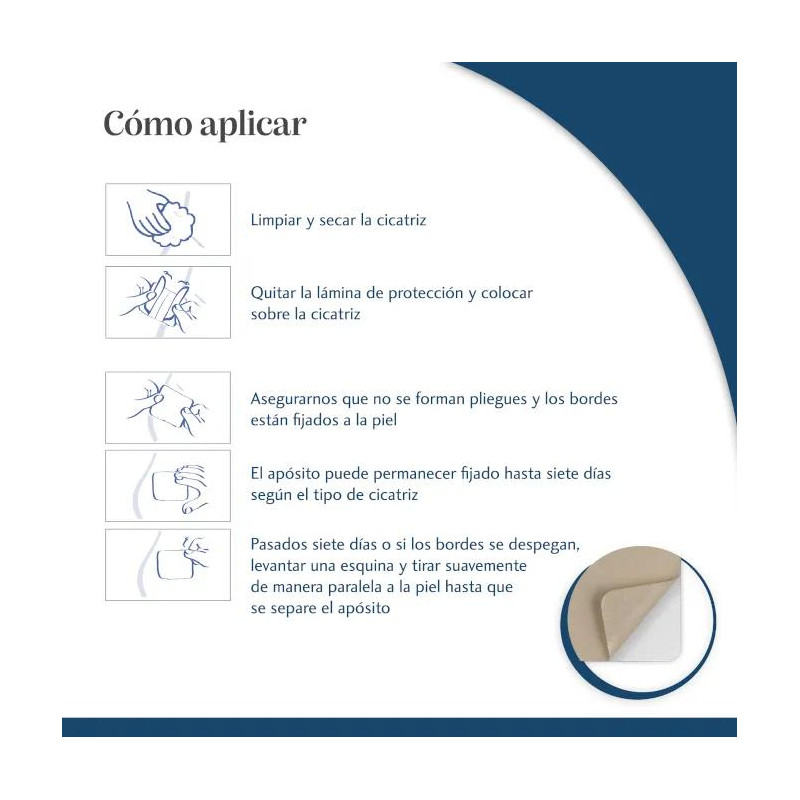 Cómo aplicar

Limpiar y secar la cicatriz

Quitar la lámina de protección y colocar sobre la cicatriz

Asegurarnos que no se forman pliegues y los bordes están fijados a la piel

El apósito puede permanecer fijado hasta siete días según el tipo de cicatriz

Pasados siete días o si los bordes se despegan, levantar una esquina y tirar suavemente de manera paralela a la piel hasta que se separe el apósito