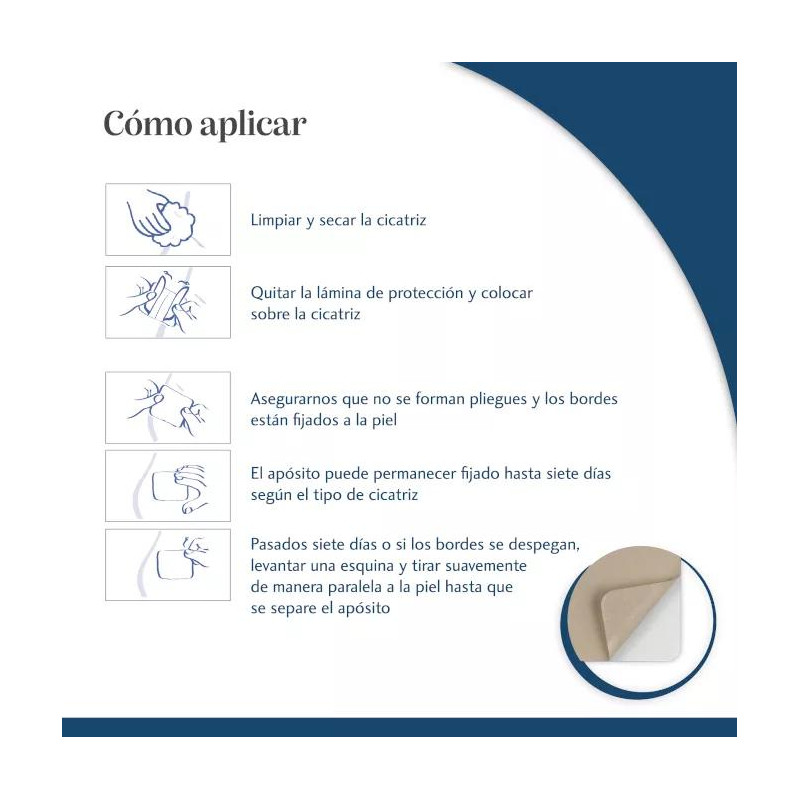 Cómo aplicar

Limpiar y secar la cicatriz

Quitar la lámina de protección y colocar sobre la cicatriz

Asegurarnos que no se forman pliegues y los bordes están fijados a la piel

El apósito puede permanecer fijado hasta siete días según el tipo de cicatriz

Pasados siete días o si los bordes se despegan, levantar una esquina y tirar suavemente de manera paralela a la piel hasta que se separe el apósito