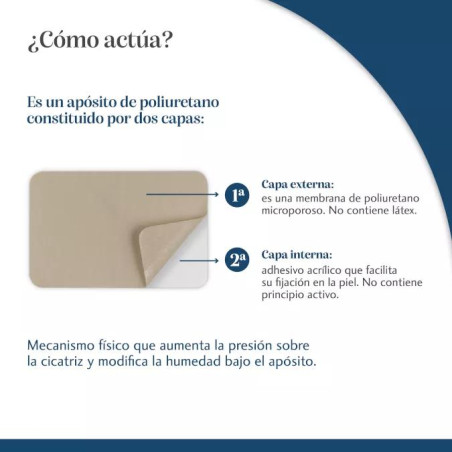 ¿Cómo actúa?

Es un apósito de poliuretano constituido por dos capas:

1ª

Capa externa:
es una membrana de poliuretano microporoso. No contiene látex.

2ª

Capa interna:
adhesivo acrílico que facilita su fijación en la piel. No contiene principio activo.

Mecanismo físico que aumenta la presión sobre la cicatriz y modifica la humedad bajo el apósito.