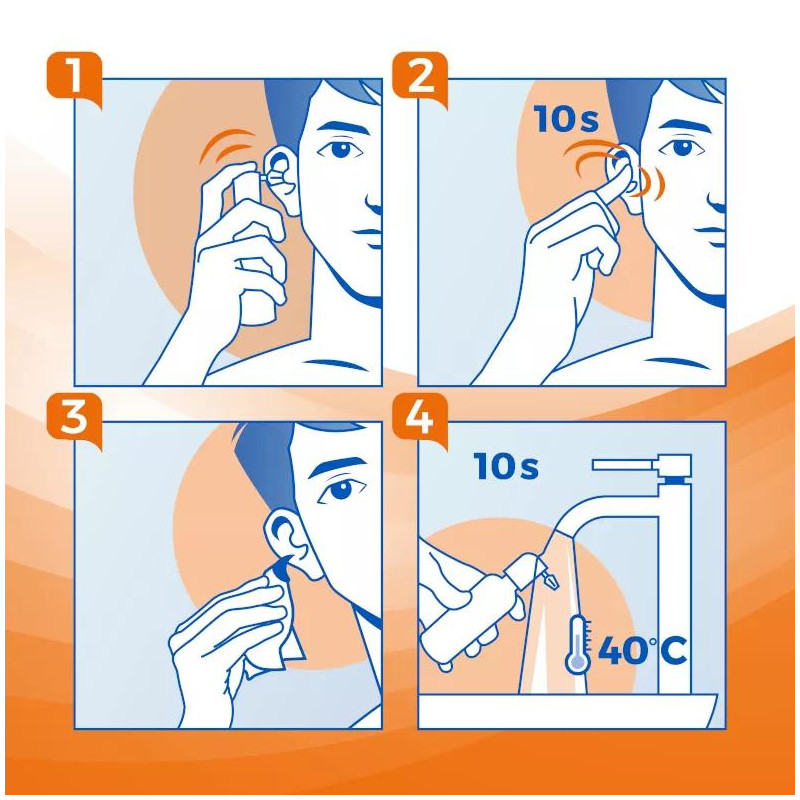 1

2

10s

3

4

10s

40°C