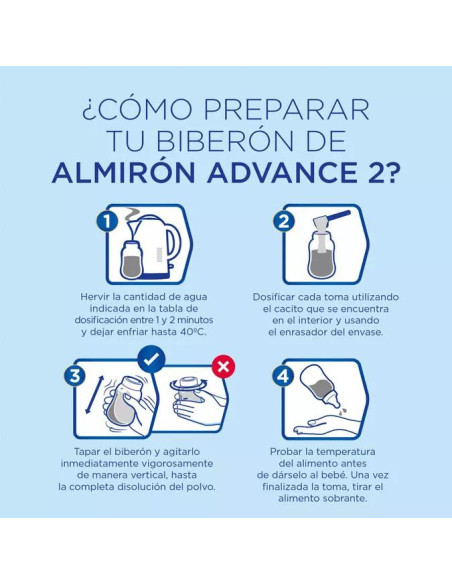 ¿CÓMO PREPARAR TU BIBERÓN DE ALMIRÓN ADVANCE 2?

1

Hervir la cantidad de agua indicada en la tabla de dosificación entre 1 y 2 minutos y dejar enfriar hasta 40ºC.

2

Dosificar cada toma utilizando el cacito que se encuentra en el interior y usando el enrasador del envase.

3

Tapar el biberón y agitarlo inmediatamente vigorosamente de manera vertical, hasta la completa disolución del polvo.

4

Probar la temperatura del alimento antes de dárselo al bebé. Una vez finalizada la toma, tirar el alimento sobrante.