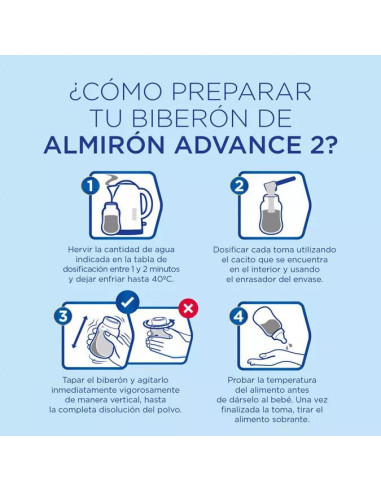 ¿CÓMO PREPARAR TU BIBERÓN DE ALMIRÓN ADVANCE 2?

1

Hervir la cantidad de agua indicada en la tabla de dosificación entre 1 y 2 minutos y dejar enfriar hasta 40ºC.

2

Dosificar cada toma utilizando el cacito que se encuentra en el interior y usando el enrasador del envase.

3

Tapar el biberón y agitarlo inmediatamente vigorosamente de manera vertical, hasta la completa disolución del polvo.

4

Probar la temperatura del alimento antes de dárselo al bebé. Una vez finalizada la toma, tirar el alimento sobrante.