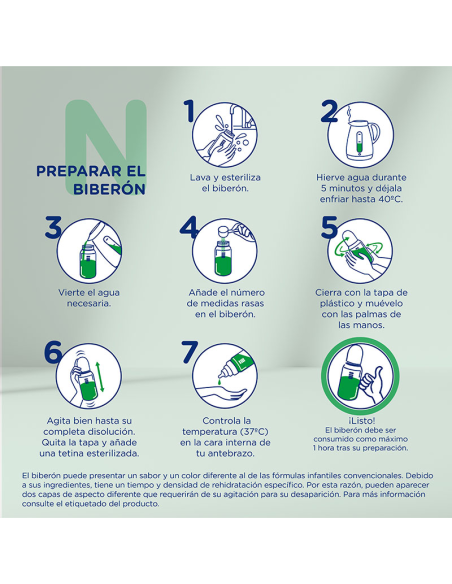 N

PREPARAR EL BIBERÓN

1
Lava y esteriliza el biberón.

2
Hierve agua durante 5 minutos y déjala enfriar hasta 40ºC.

3
Vierte el agua necesaria.

4
Añade el número de medidas rasas en el biberón.

5
Cierra con la tapa de plástico y muévelo con las palmas de las manos.

6
Agita bien hasta su completa disolución. Quita la tapa y añade una tetina esterilizada.

7
Controla la temperatura (37ºC) en la cara interna de tu antebrazo.

¡Listo!
El biberón debe ser consumido como máximo 1 hora tras su preparación.

El biberón puede presentar un sabor y un color diferente al de las fórmulas infantiles convencionales. Debido a sus ingredientes, tiene un tiempo y densidad de rehidratación específico. Por esta razón, pueden aparecer dos capas de aspecto diferente que requerirán de su agitación para su desaparición. Para más información consulte el etiquetado del producto.