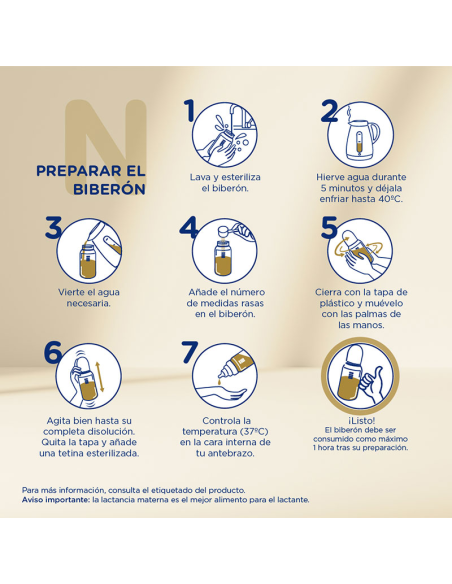 N

PREPARAR EL BIBERÓN

1
Lava y esteriliza el biberón.

2
Hierve agua durante 5 minutos y déjala enfriar hasta 40ºC.

3
Vierte el agua necesaria.

4
Añade el número de medidas rasas en el biberón.

5
Cierra con la tapa de plástico y muévelo con las palmas de las manos.

6
Agita bien hasta su completa disolución. Quita la tapa y añade una tetina esterilizada.

7
Controla la temperatura (37ºC) en la cara interna de tu antebrazo.

¡Listo!
El biberón debe ser consumido como máximo 1 hora tras su preparación.

Para más información, consulta el etiquetado del producto.
Aviso importante: la lactancia materna es el mejor alimento para el lactante.