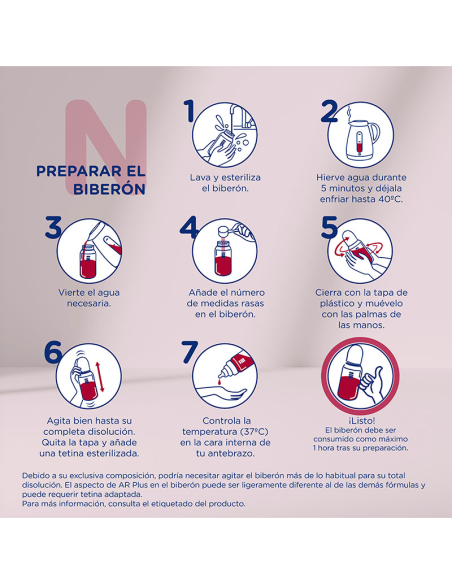 N

PREPARAR EL BIBERÓN

1
Lava y esteriliza el biberón.

2
Hierve agua durante 5 minutos y déjala enfriar hasta 40ºC.

3
Vierte el agua necesaria.

4
Añade el número de medidas rasas en el biberón.

5
Cierra con la tapa de plástico y muévelo con las palmas de las manos.

6
Agita bien hasta su completa disolución. Quita la tapa y añade una tetina esterilizada.

7
Controla la temperatura (37ºC) en la cara interna de tu antebrazo.

¡Listo!
El biberón debe ser consumido como máximo 1 hora tras su preparación.

Debido a su exclusiva composición, podría necesitar agitar el biberón más de lo habitual para su total disolución. El aspecto de AR Plus en el biberón puede ser ligeramente diferente al de las demás fórmulas y puede requerir tetina adaptada.
Para más información, consulta el etiquetado del producto.