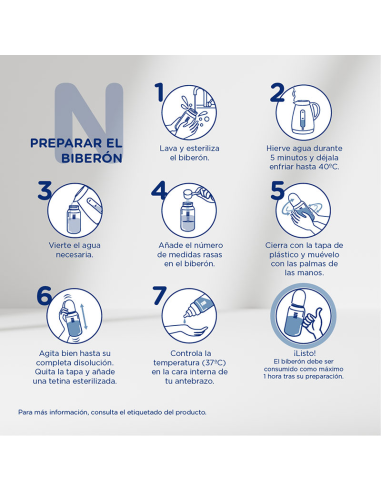 N

PREPARAR EL BIBERÓN

1
Lava y esteriliza el biberón.

2
Hierve agua durante 5 minutos y déjala enfriar hasta 40ºC.

3
Vierte el agua necesaria.

4
Añade el número de medidas rasas en el biberón.

5
Cierra con la tapa de plástico y muévelo con las palmas de las manos.

6
Agita bien hasta su completa disolución. Quita la tapa y añade una tetina esterilizada.

7
Controla la temperatura (37ºC) en la cara interna de tu antebrazo.

¡Listo!
El biberón debe ser consumido como máximo 1 hora tras su preparación.

Para más información, consulta el etiquetado del producto.