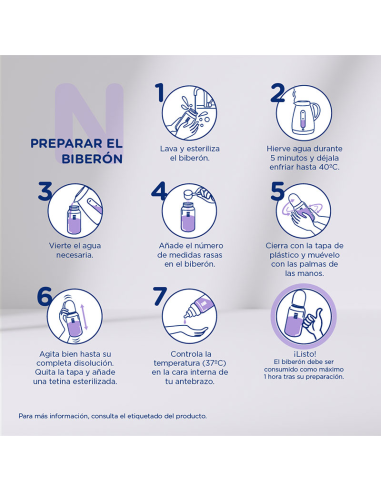 N

PREPARAR EL BIBERÓN

1
Lava y esteriliza el biberón.

2
Hierve agua durante 5 minutos y déjala enfriar hasta 40ºC.

3
Vierte el agua necesaria.

4
Añade el número de medidas rasas en el biberón.

5
Cierra con la tapa de plástico y muévelo con las palmas de las manos.

6
Agita bien hasta su completa disolución. Quita la tapa y añade una tetina esterilizada.

7
Controla la temperatura (37ºC) en la cara interna de tu antebrazo.

¡Listo!
El biberón debe ser consumido como máximo 1 hora tras su preparación.

Para más información, consulta el etiquetado del producto.